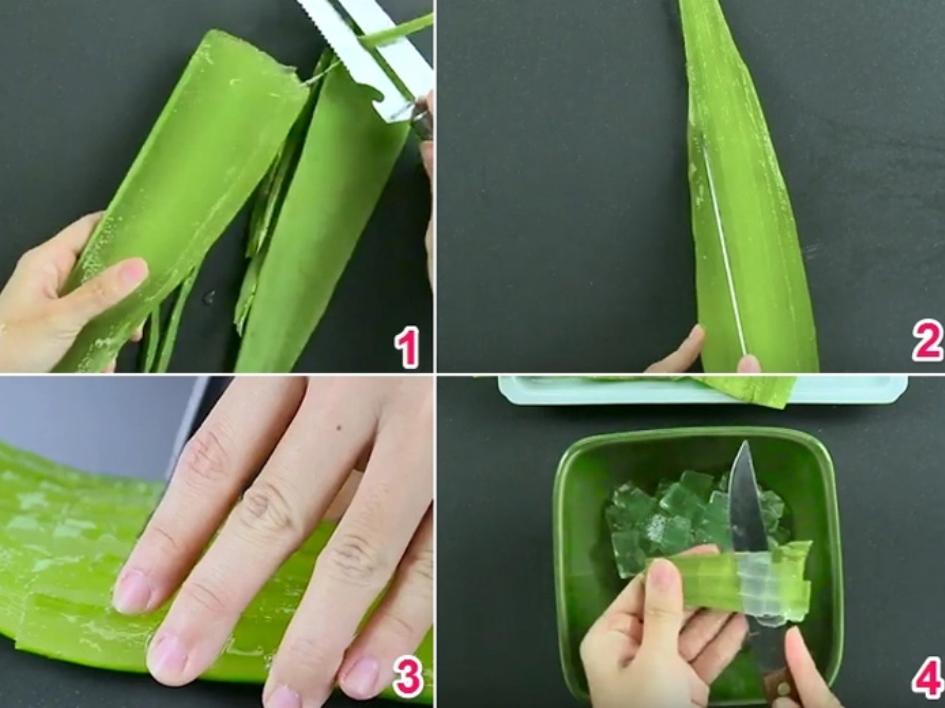 1
2
3
4